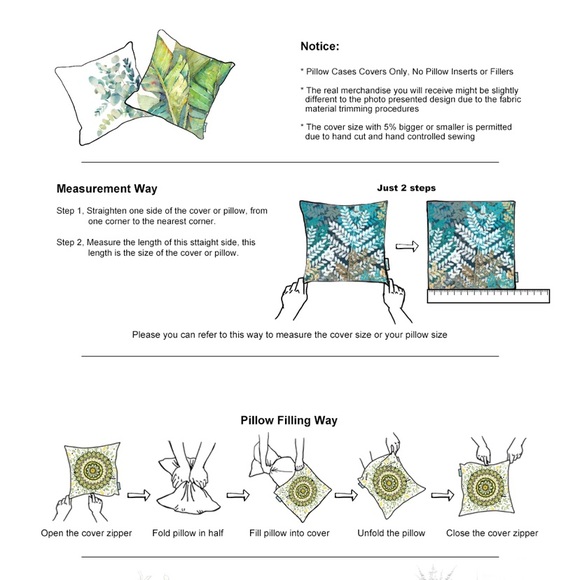 Notice:

* Pillow Cases Covers Only, No Pillow Inserts or Fillers

* The real merchandise you will receive might be slightly different to the photo presented design due to the fabric material trimming procedures

* The cover size with 5% bigger or smaller is permitted due to hand cut and hand controlled sewing

Measurement Way

Step 1, Straighten one side of the cover or pillow, from one corner to the nearest corner.

Step 2, Measure the length of this sttaight side, this length is the size of the cover or pillow.

Just 2 steps

Please you can refer to this way to measure the cover size or your pillow size

Pillow Filling Way

Open the cover zipper

Fold pillow in half

Fill pillow into cover

Unfold the pillow

Close the cover zipper